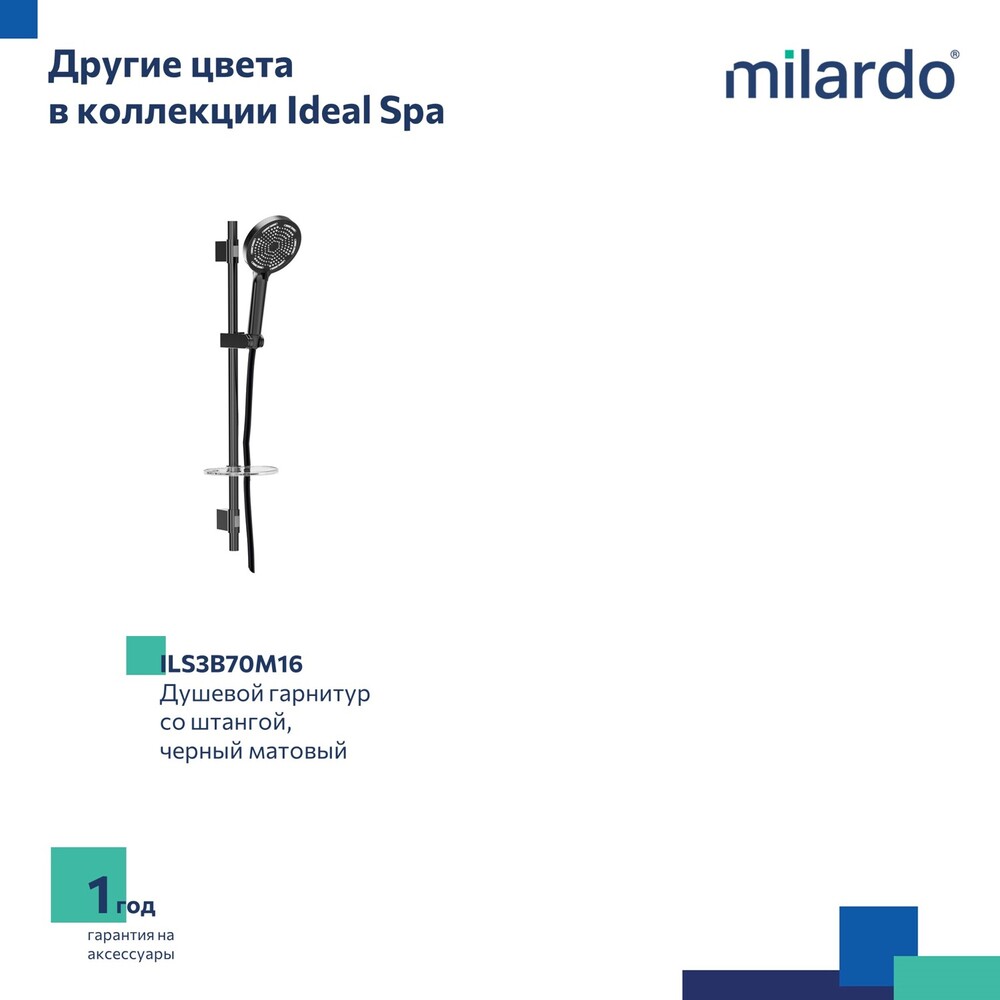 Другие цвета
в коллекции Ideal Spa

milardo®

ILS3B70M16
Душевой гарнитур со штангой, черный матовый

1 год
гарантия на аксессуары