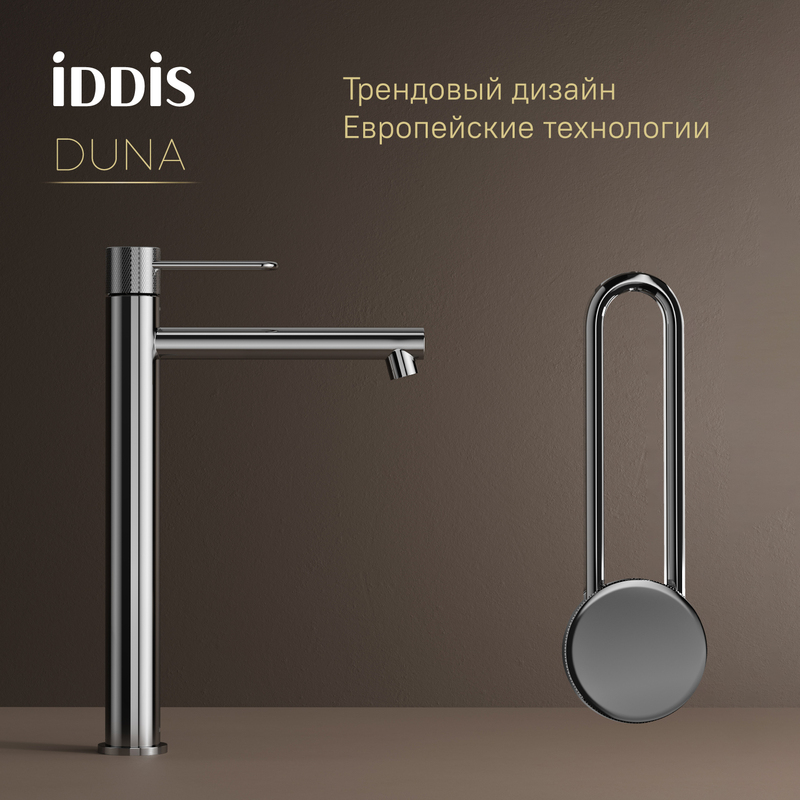 iDDiS
DUNA

Трендовый дизайн
Европейские технологии