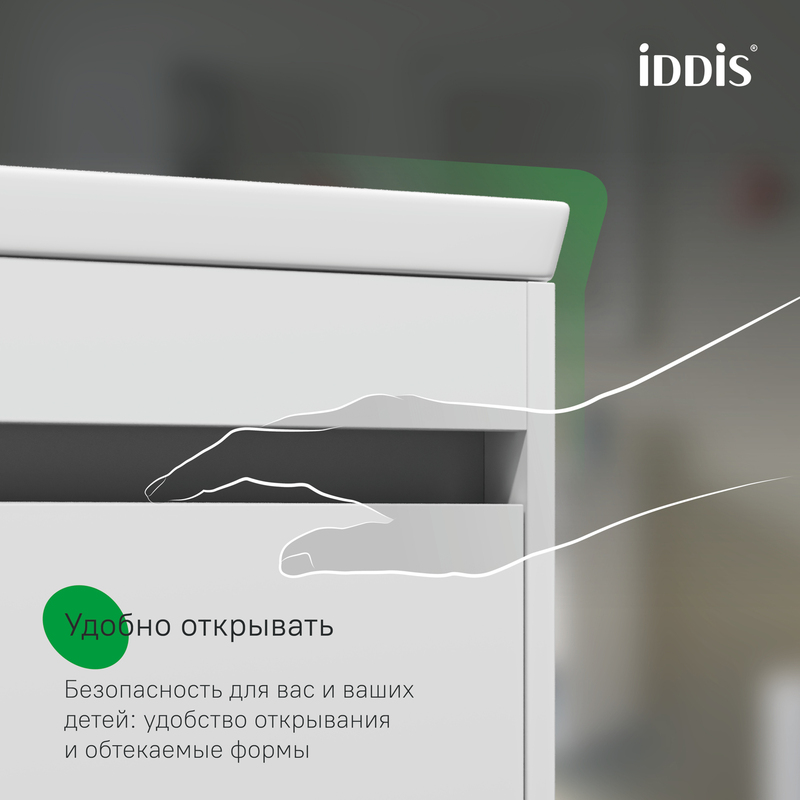 iDDiS®

Удобно открывать

Безопасность для вас и ваших детей: удобство открывания и обтекаемые формы