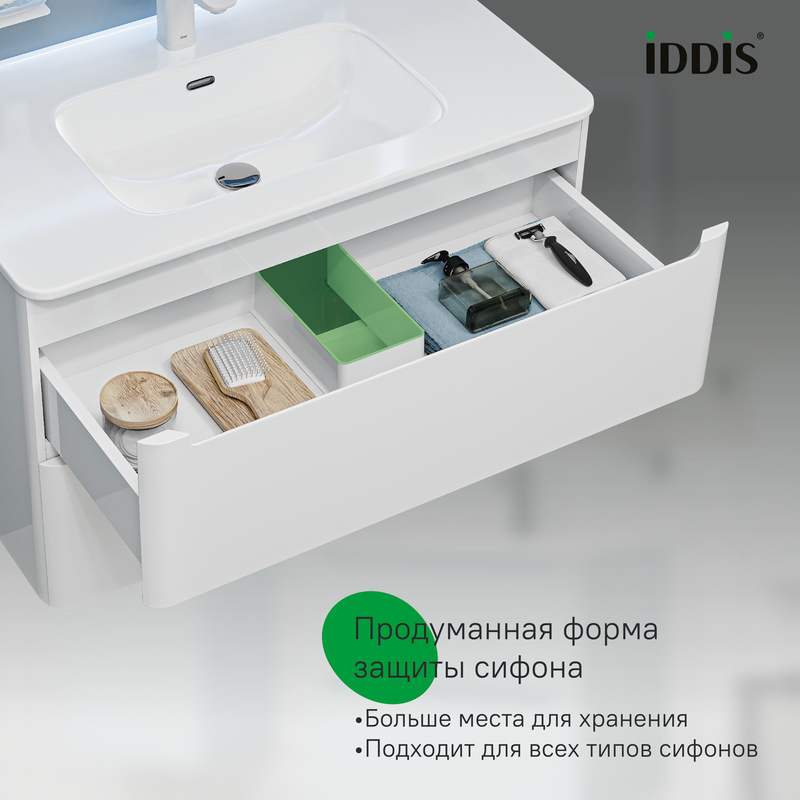 IDDIS®

Продуманная форма защиты сифона

•Больше места для хранения
•Подходит для всех типов сифонов