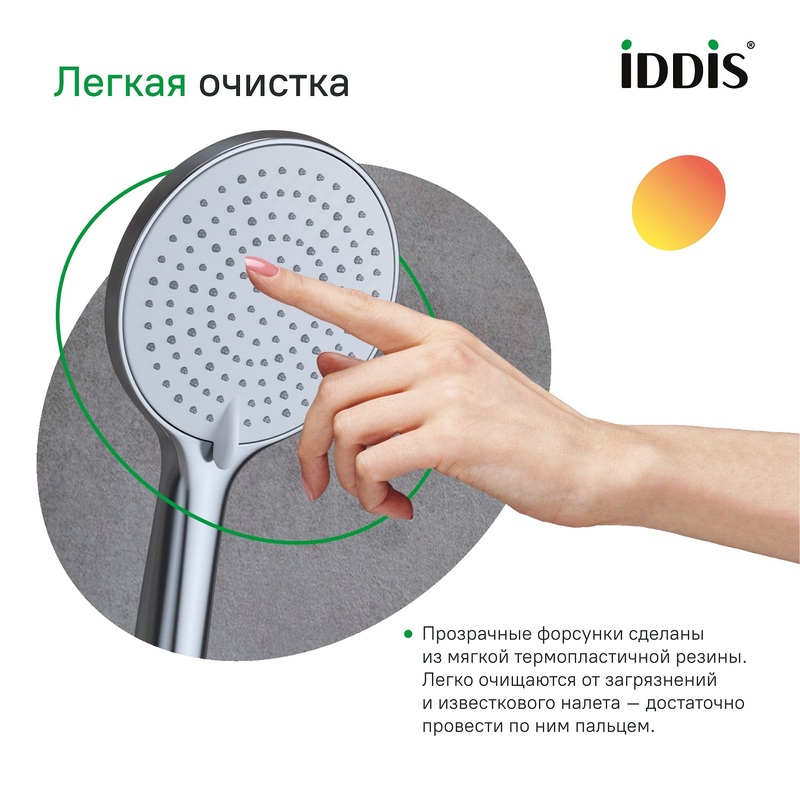 Легкая очистка

IDDIS®

• Прозрачные форсунки сделаны из мягкой термопластичной резины. Легко очищаются от загрязнений и известкового налета — достаточно провести по ним пальцем.