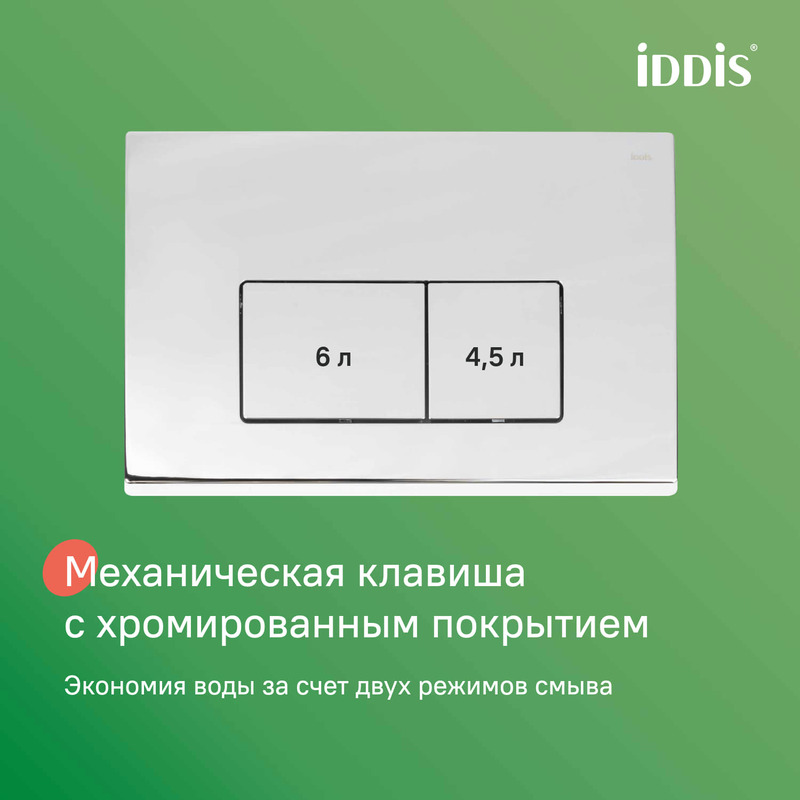 iDDiS®

iddis

6 л

4,5 л

Механическая клавиша с хромированным покрытием

Экономия воды за счет двух режимов смыва