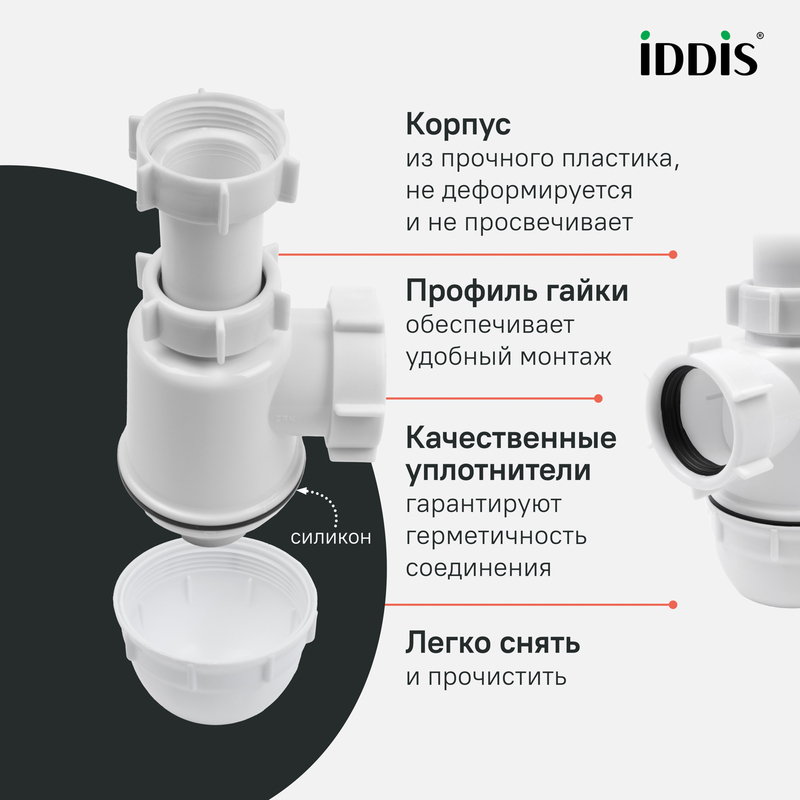 iDDiS®

Корпус
из прочного пластика, не деформируется и не просвечивает

Профиль гайки
обеспечивает удобный монтаж

Качественные уплотнители
гарантируют герметичность соединения

силикон

Легко снять
и прочистить