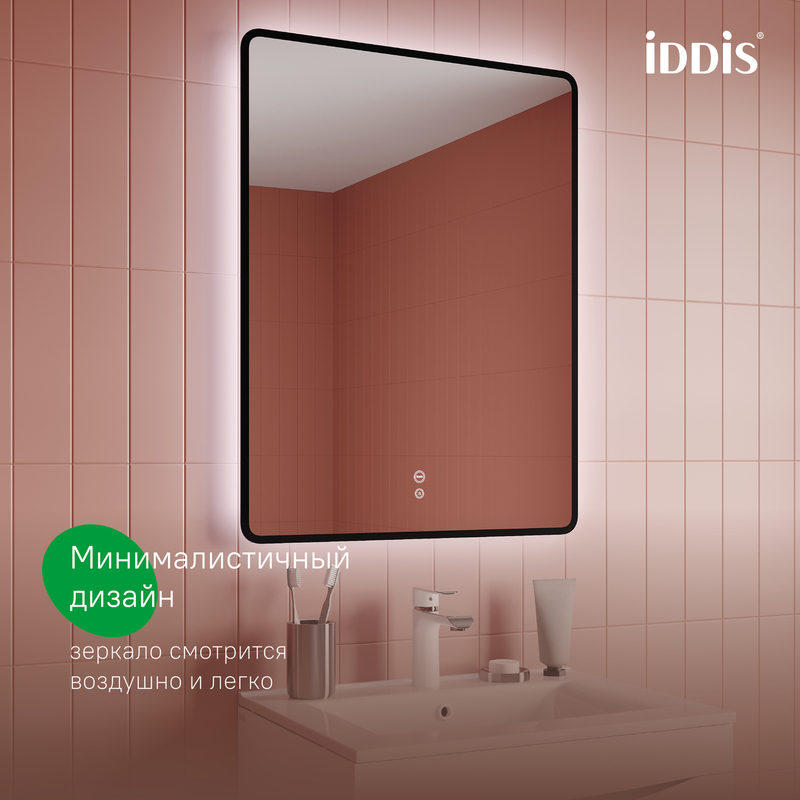 iDDiS®

Минималистичный дизайн

зеркало смотрится воздушно и легко