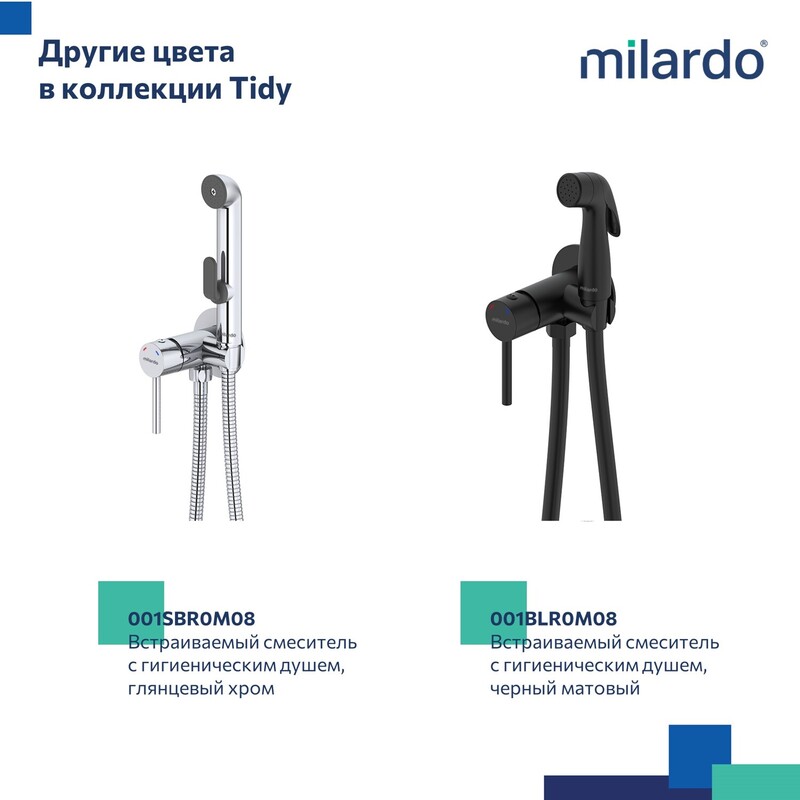 Другие цвета в коллекции Tidy

milardo®

milardo

milardo

001SBR0M08
Встраиваемый смеситель с гигиеническим душем, глянцевый хром

001BLR0M08
Встраиваемый смеситель с гигиеническим душем, черный матовый