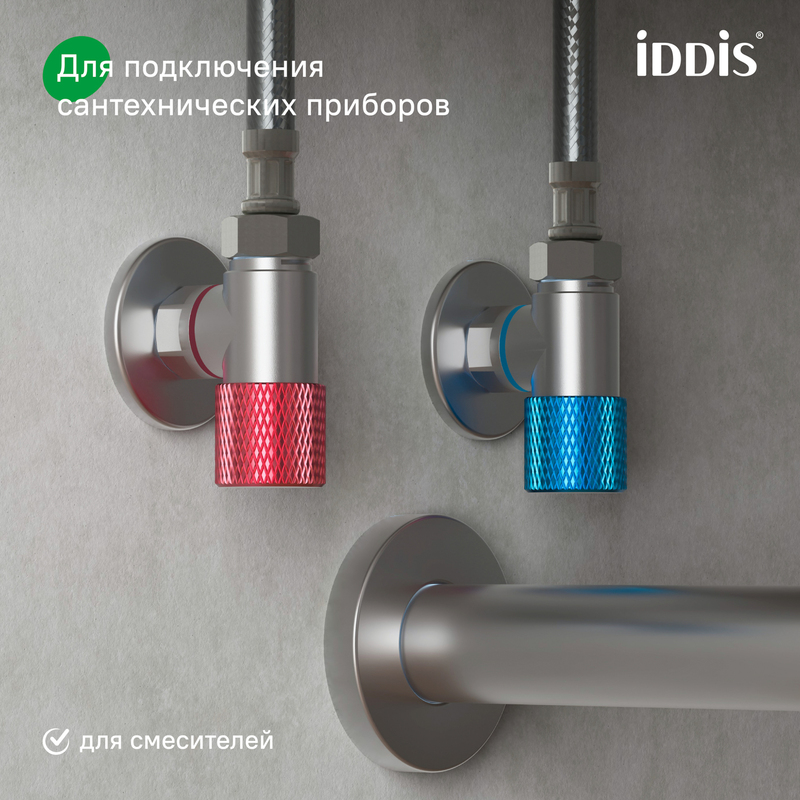 Для подключения сантехнических приборов

iDDiS®

для смесителей