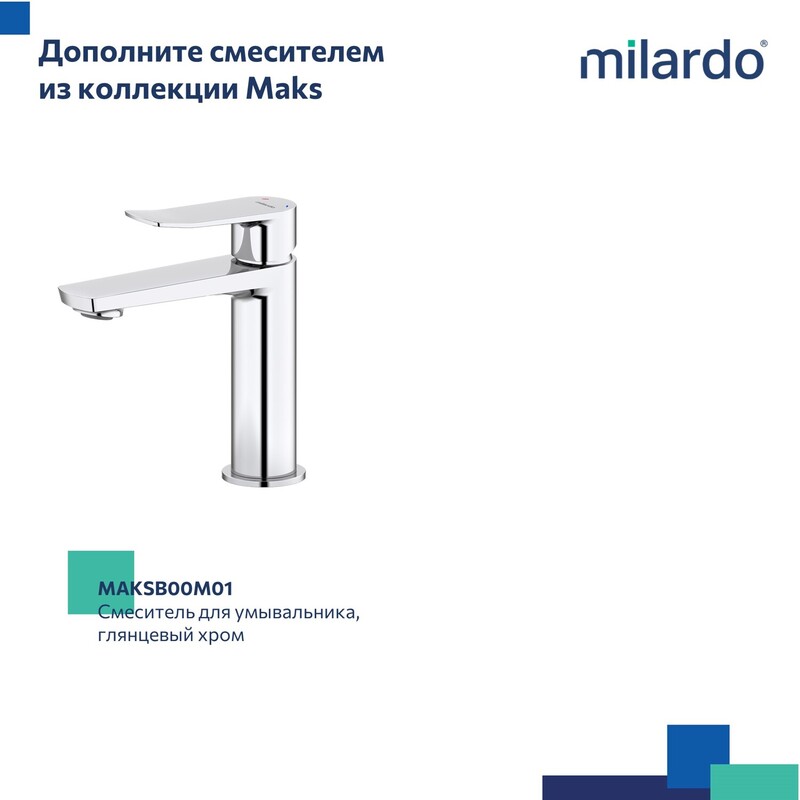 Дополните смесителем из коллекции Maks

milardo®

MAKSB00M01
Смеситель для умывальника, глянцевый хром