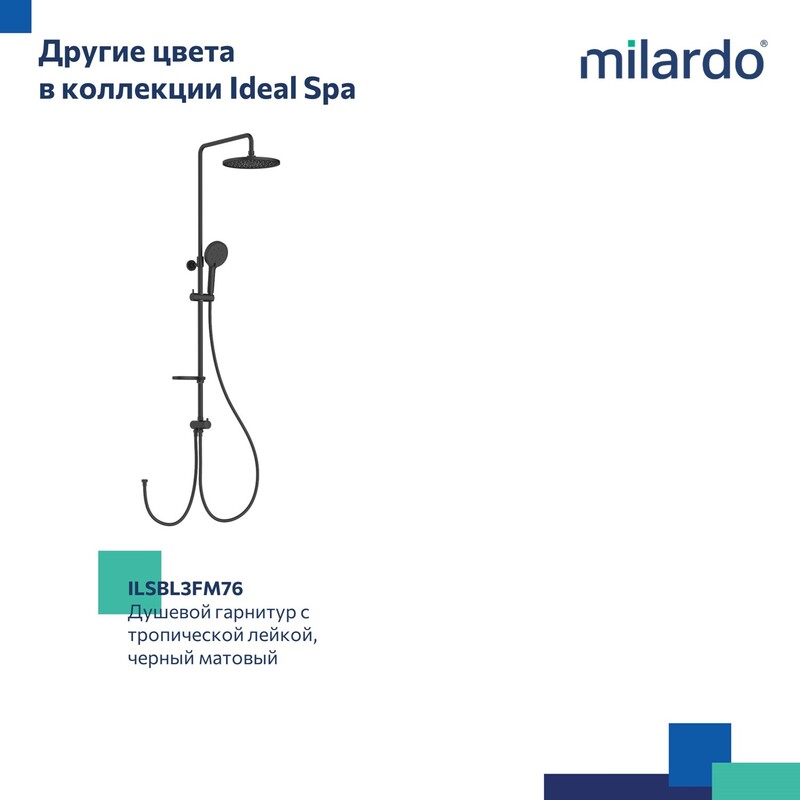 Другие цвета
в коллекции Ideal Spa

milardo®

ILSBL3FM76
Душевой гарнитур с тропической лейкой, черный матовый