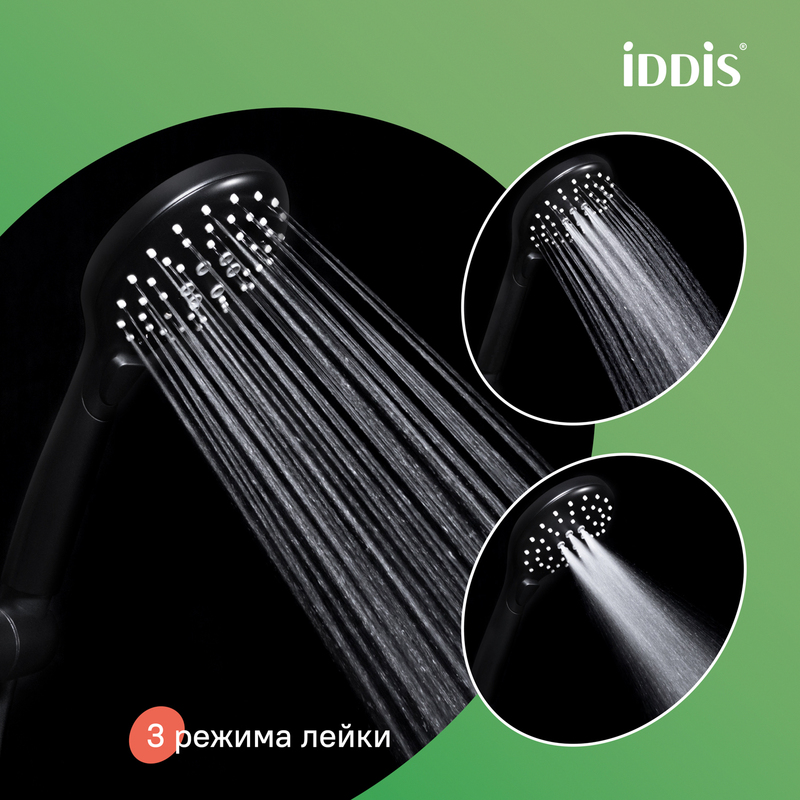 iDDiS®

3 режима лейки