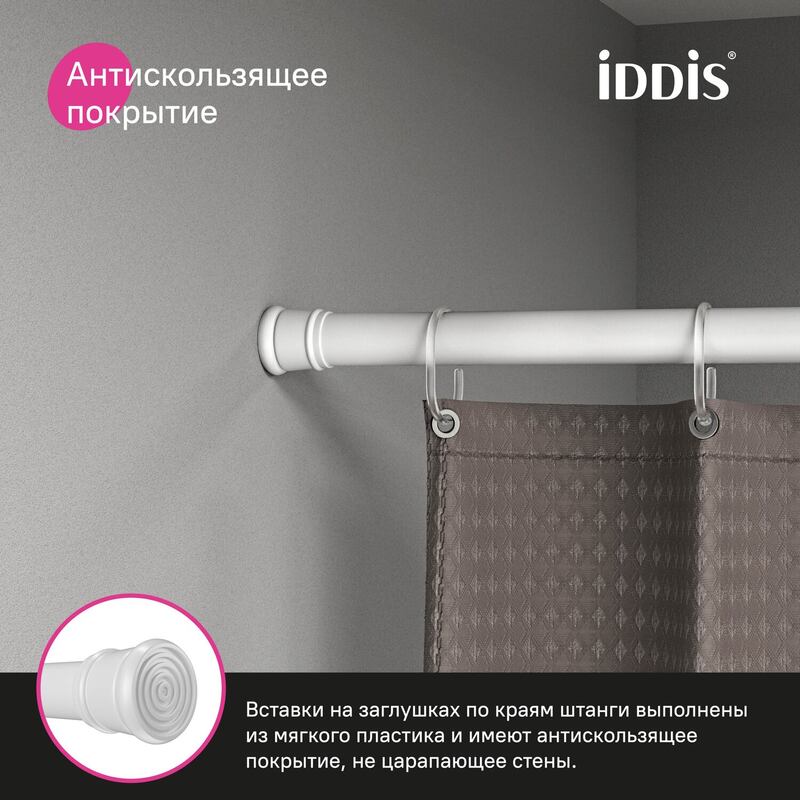 Антискользящее покрытие

iDDiS®

Вставки на заглушках по краям штанги выполнены из мягкого пластика и имеют антискользящее покрытие, не царапающее стены.