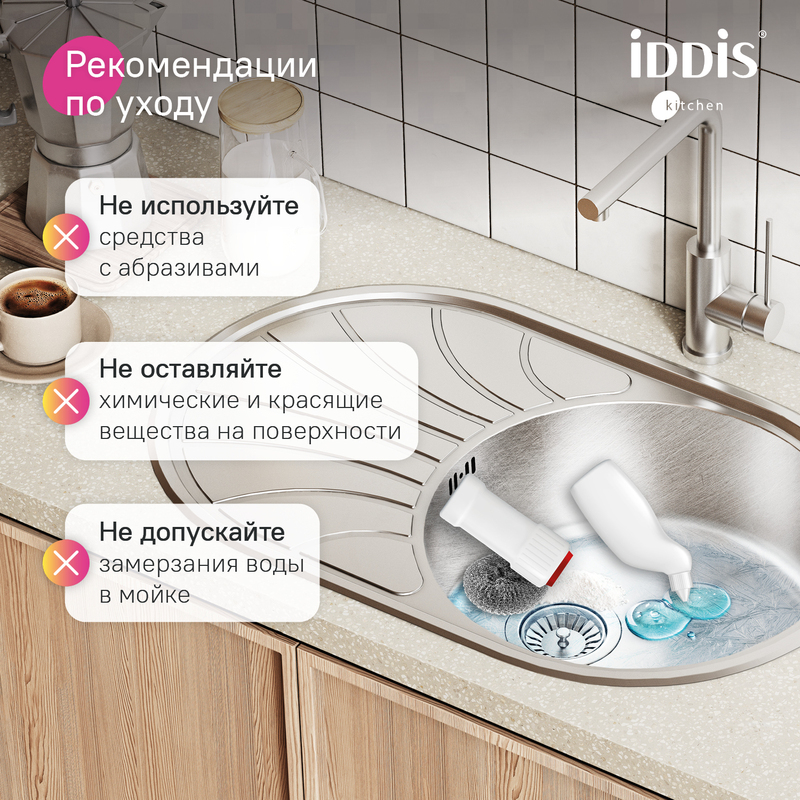 Рекомендации по уходу

iDDiS®
kitchen

Не используйте средства с абразивами

Не оставляйте химические и красящие вещества на поверхности

Не допускайте замерзания воды в мойке