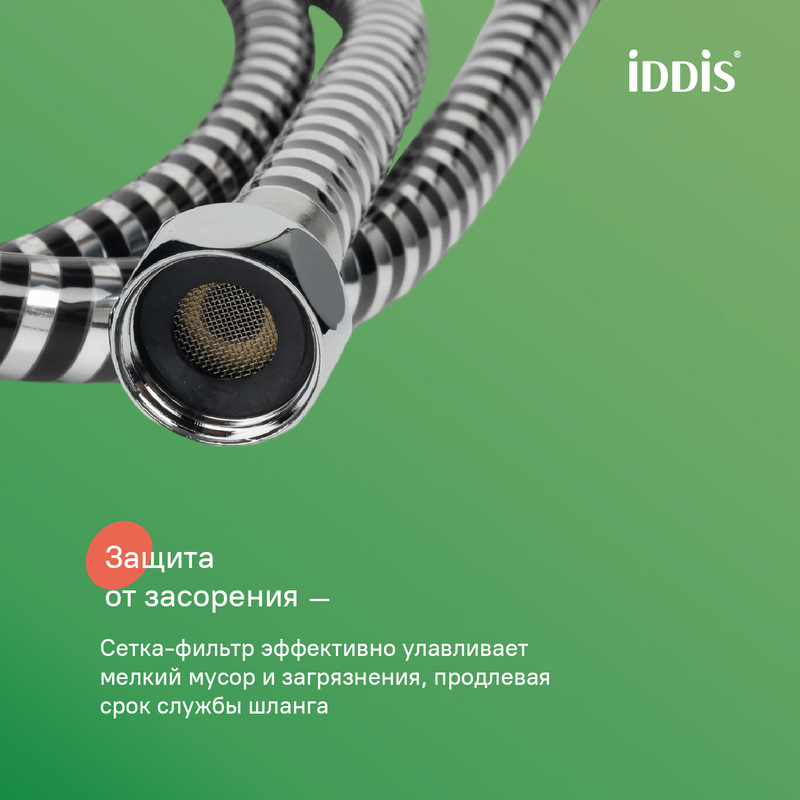 iDDiS®

Защита от засорения —

Сетка-фильтр эффективно улавливает мелкий мусор и загрязнения, продлевая срок службы шланга