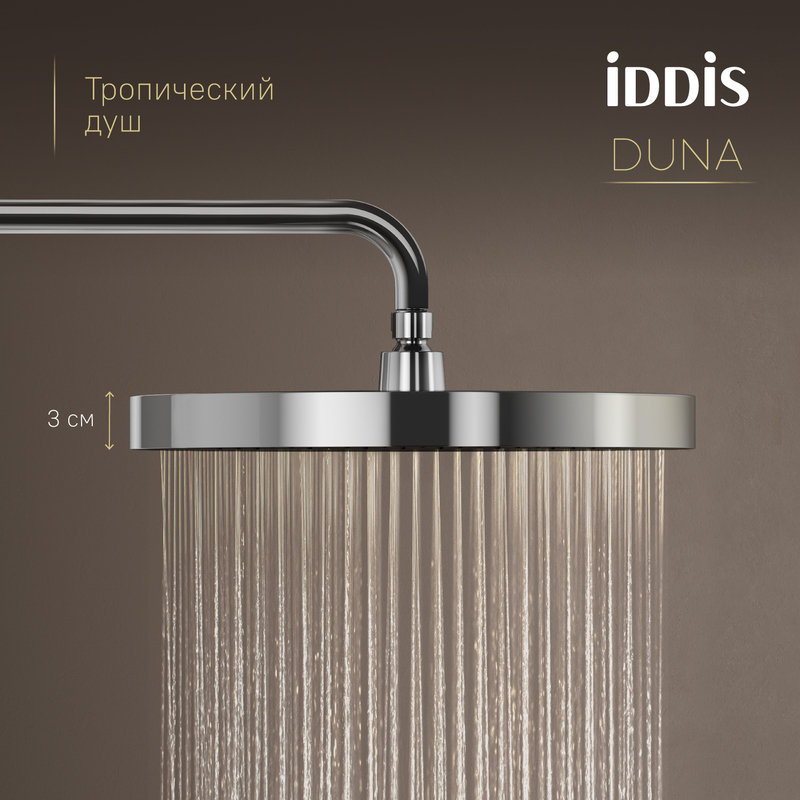 Тропический душ

iDDiS
DUNA

3 см