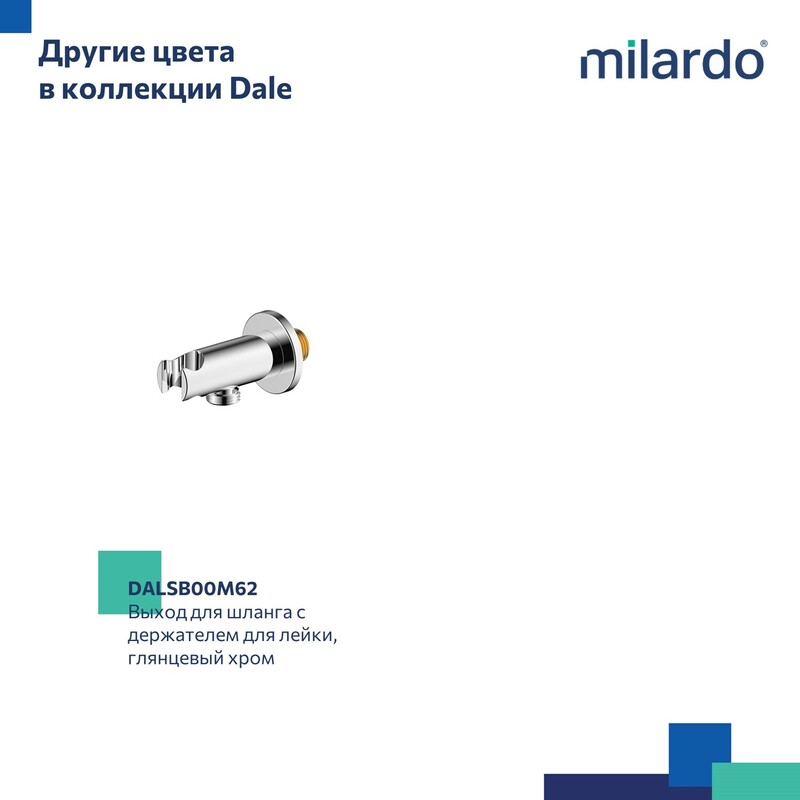 Другие цвета
в коллекции Dale

milardo®

DALSB00M62
Выход для шланга с держателем для лейки, глянцевый хром