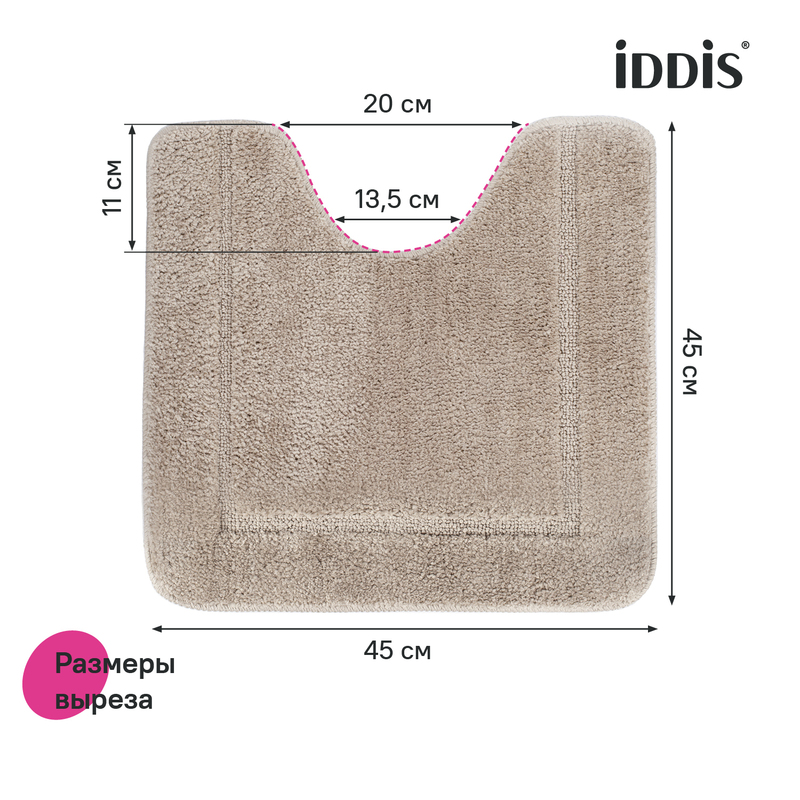 iDDiS®

20 см

11 см

13,5 см

45 см

45 см

Размеры выреза