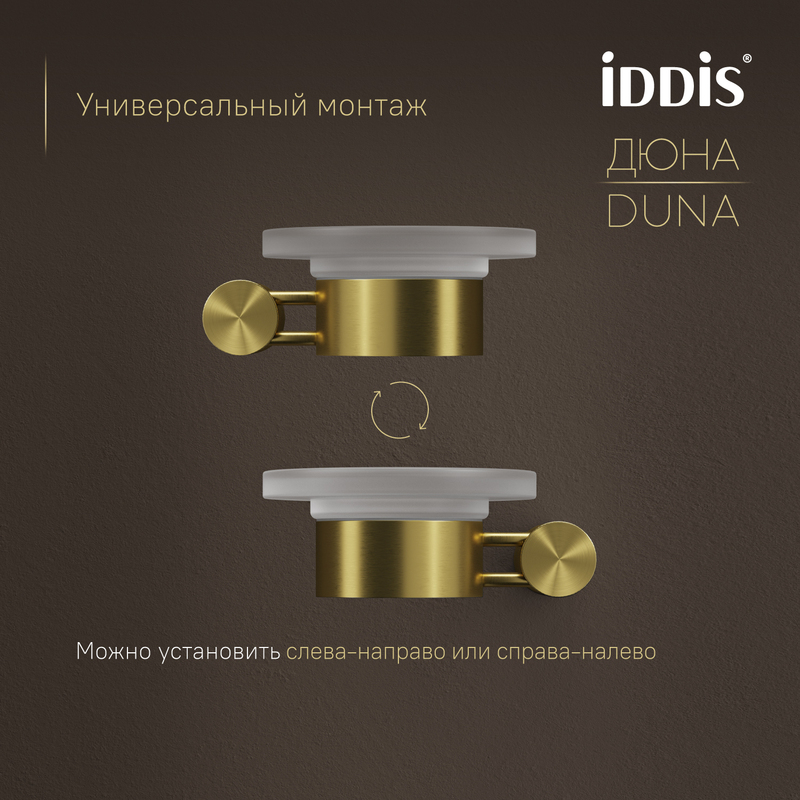 Универсальный монтаж

iDDiS®

ДЮНА

DUNA

Можно установить слева-направо или справа-налево