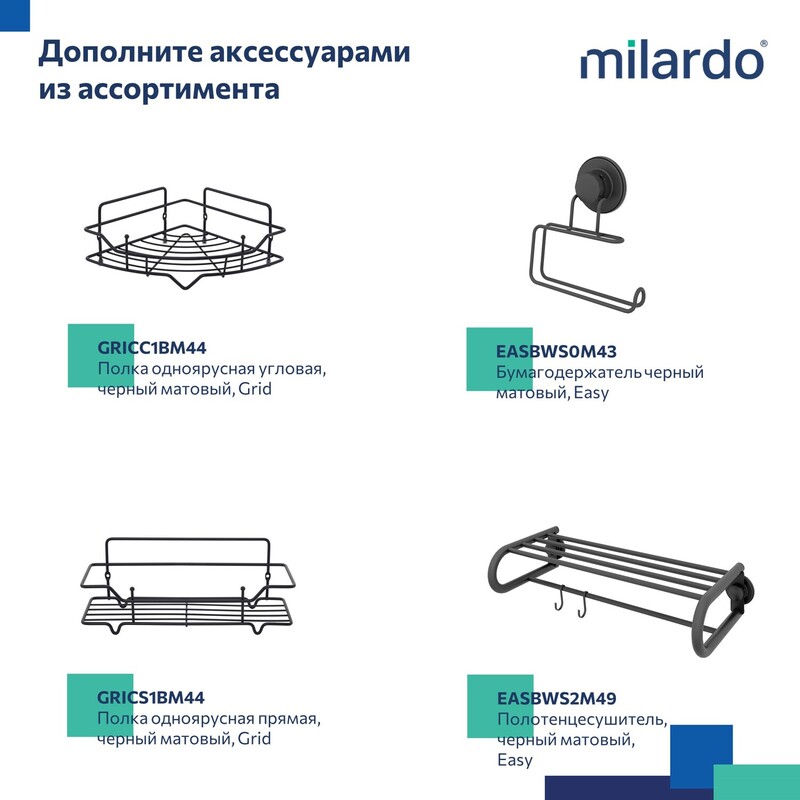 Дополните аксессуарами из ассортимента

milardo®

GRICC1BM44
Полка одноярусная угловая, черный матовый, Grid

EASBWS0M43
Бумагодержатель черный матовый, Easy

GRICS1BM44
Полка одноярусная прямая, черный матовый, Grid

EASBWS2M49
Полотенцесушитель, черный матовый, Easy